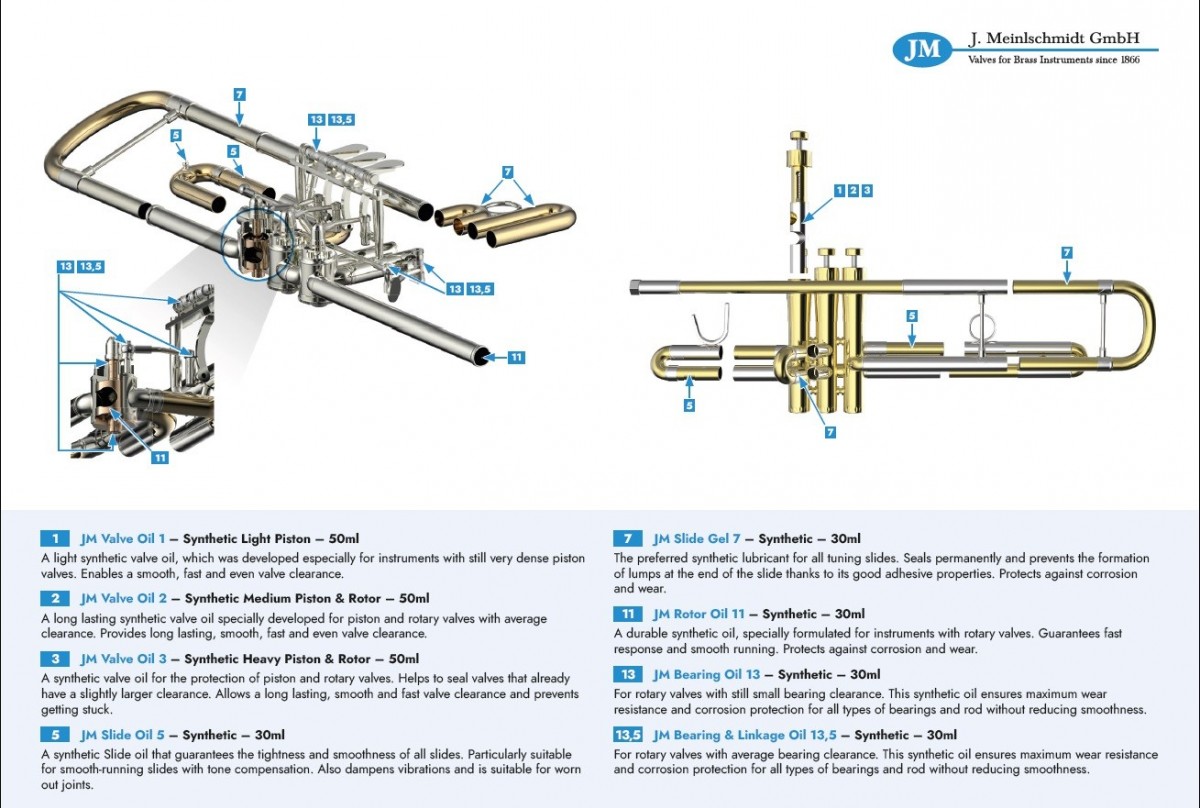 JM J. Meinlschmidt GmbH
Valves for Brass Instruments since 1866

7
13 13,5
5
5
7
13 13,5
13 13,5
11
11

1 2 3
7
5
5
7

1 JM Valve Oil 1 – Synthetic Light Piston – 50ml
A light synthetic valve oil, which was developed especially for instruments with still very dense piston valves. Enables a smooth, fast and even valve clearance.

2 JM Valve Oil 2 – Synthetic Medium Piston & Rotor – 50ml
A long lasting synthetic valve oil specially developed for piston and rotary valves with average clearance. Provides long lasting, smooth, fast and even valve clearance.

3 JM Valve Oil 3 – Synthetic Heavy Piston & Rotor – 50ml
A synthetic valve oil for the protection of piston and rotary valves. Helps to seal valves that already have a slightly larger clearance. Allows a long lasting, smooth and fast valve clearance and prevents getting stuck.

5 JM Slide Oil 5 – Synthetic – 30ml
A synthetic Slide oil that guarantees the tightness and smoothness of all slides. Particularly suitable for smooth-running slides with tone compensation. Also dampens vibrations and is suitable for worn out joints.

7 JM Slide Gel 7 – Synthetic – 30ml
The preferred synthetic lubricant for all tuning slides. Seals permanently and prevents the formation of lumps at the end of the slide thanks to its good adhesive properties. Protects against corrosion and wear.

11 JM Rotor Oil 11 – Synthetic – 30ml
A durable synthetic oil, specially formulated for instruments with rotary valves. Guarantees fast response and smooth running. Protects against corrosion and wear.

13 JM Bearing Oil 13 – Synthetic – 30ml
For rotary valves with still small bearing clearance. This synthetic oil ensures maximum wear resistance and corrosion protection for all types of bearings and rod without reducing smoothness.

13,5 JM Bearing & Linkage Oil 13,5 – Synthetic – 30ml
For rotary valves with average bearing clearance. This synthetic oil ensures maximum wear resistance and corrosion protection for all types of bearings and rod without reducing smoothness.