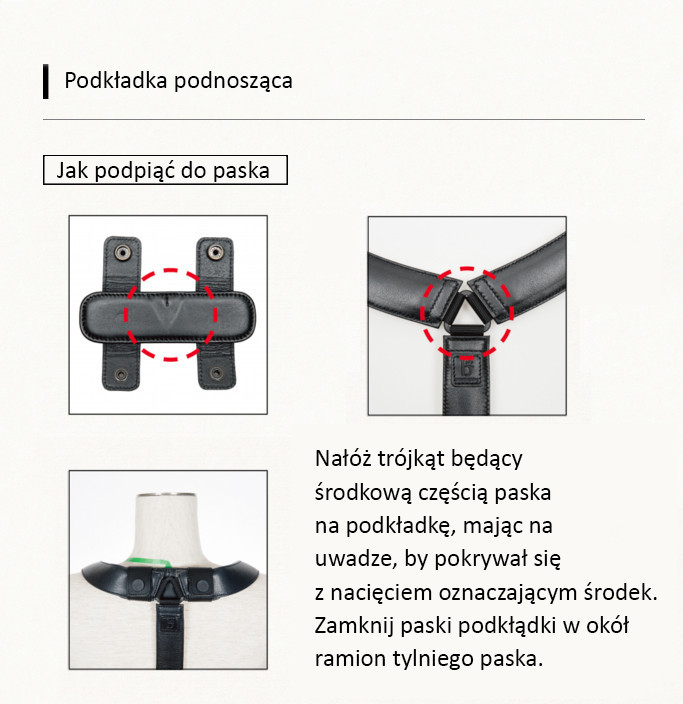 Podkładka podnosząca

Jak podpiąć do paska

Nałóż trójkąt będący środkową częścią paska na podkładkę, mając na uwadze, by pokrywał się z nacięciem oznaczającym środek. Zamknij paski podkłądki w okół ramion tylniego paska.