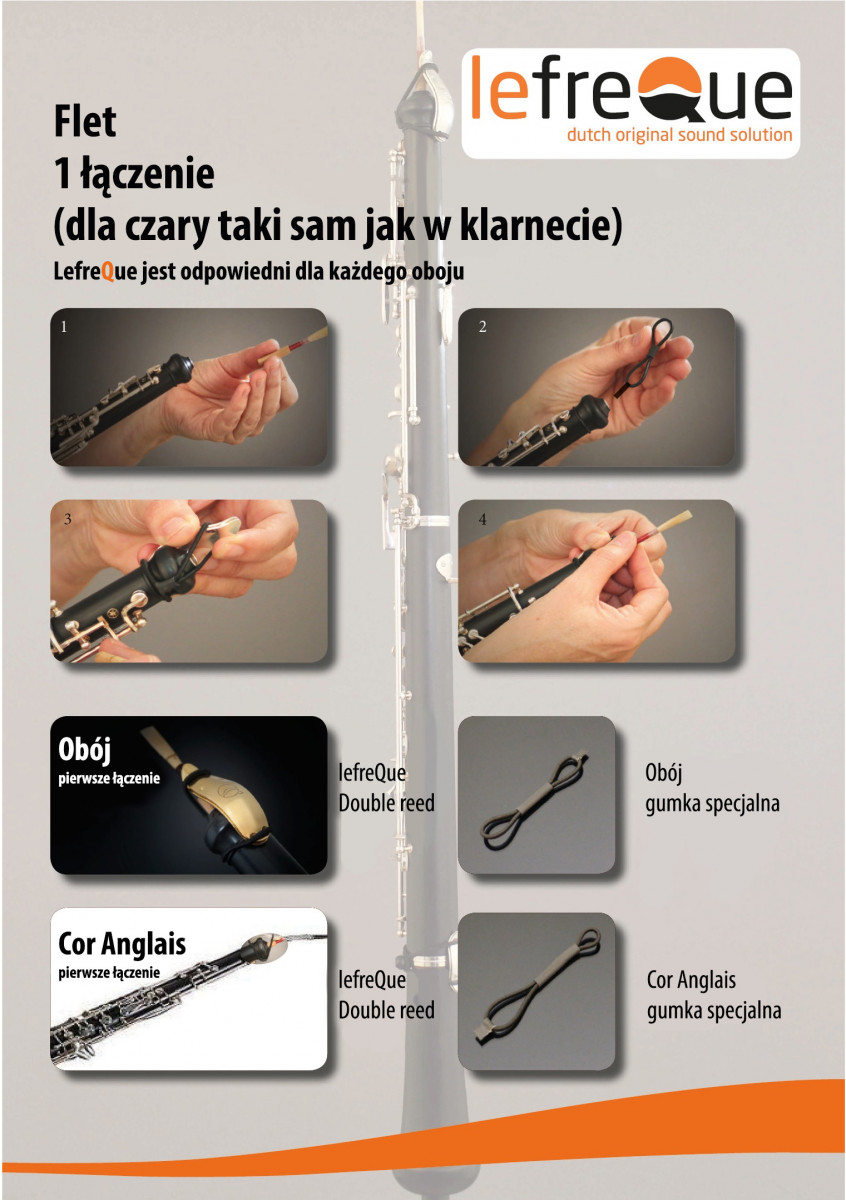 lefreQue
dutch original sound solution

Flet
1 łączenie
(dla czary taki sam jak w klarnecie)
LefreQue jest odpowiedni dla każdego oboju

1

2

3

4

Obój
pierwsze łączenie

lefreQue
Double reed

Obój
gumka specjalna

Cor Anglais
pierwsze łączenie

lefreQue
Double reed

Cor Anglais
gumka specjalna