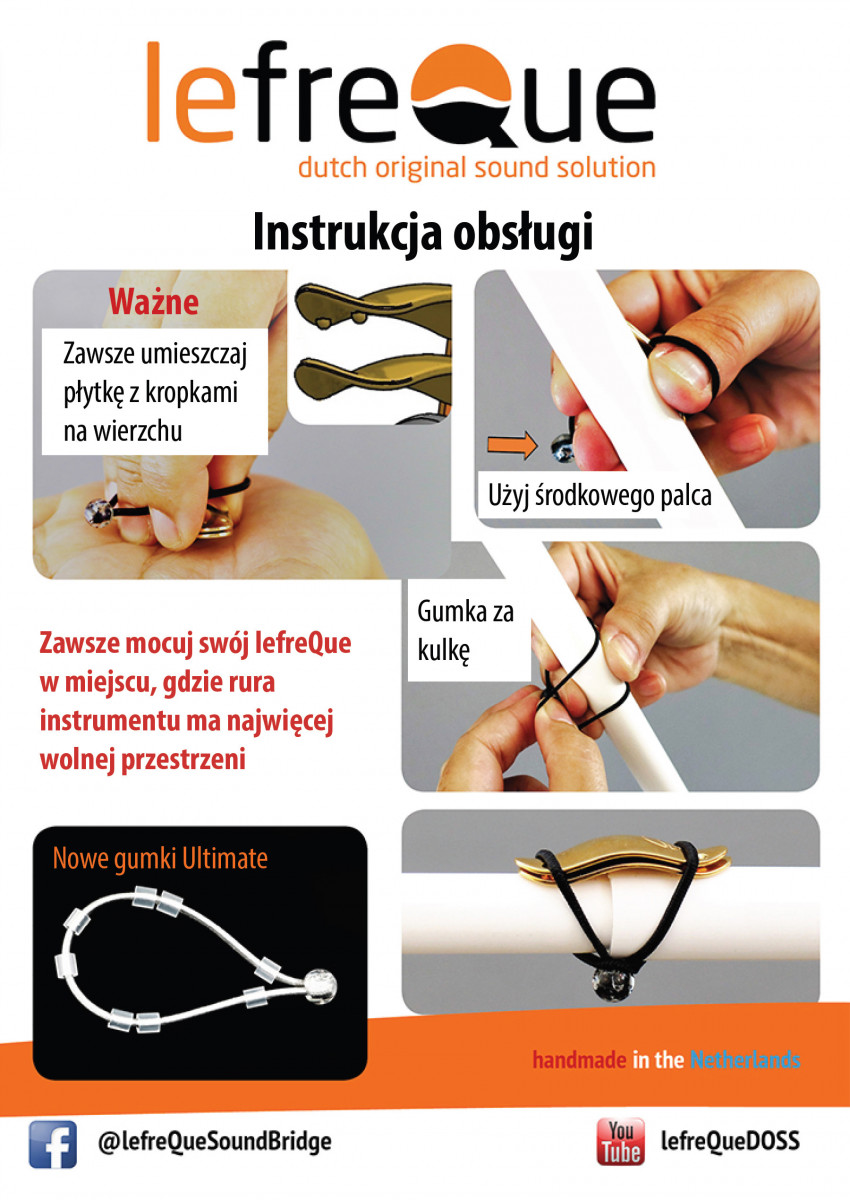 lefreQue
dutch original sound solution

Instrukcja obsługi

Ważne
Zawsze umieszczaj płytkę z kropkami na wierzchu

Użyj środkowego palca

Gumka za kulkę

Zawsze mocuj swój lefreQue w miejscu, gdzie rura instrumentu ma najwięcej wolnej przestrzeni

Nowe gumki Ultimate

handmade in the Netherlands

@lefreQueSoundBridge

You Tube lefreQueDOSS