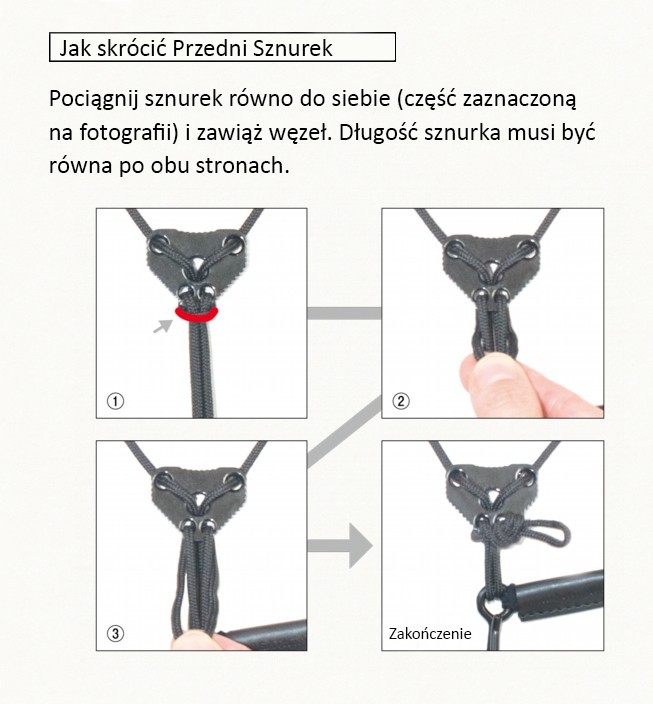 Jak skrócić Przedni Sznurek

Pociągnij sznurek równo do siebie (część zaznaczoną na fotografii) i zawiąż węzeł. Długość sznurka musi być równa po obu stronach.

①

②

③

Zakończenie