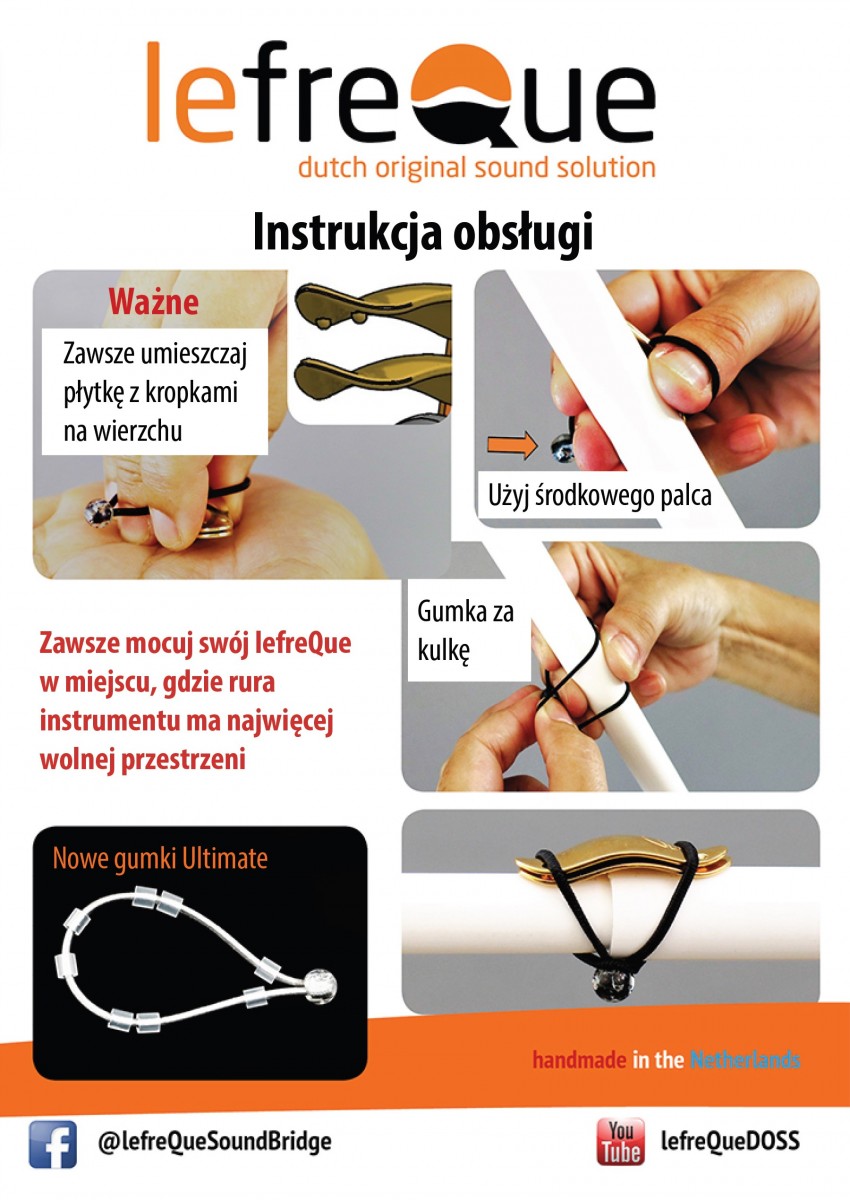 lefreQue
dutch original sound solution

Instrukcja obsługi

Ważne
Zawsze umieszczaj płytkę z kropkami na wierzchu

Użyj środkowego palca

Gumka za kulkę

Zawsze mocuj swój lefreQue w miejscu, gdzie rura instrumentu ma najwięcej wolnej przestrzeni

Nowe gumki Ultimate

handmade in the Netherlands

@lefreQueSoundBridge

You Tube lefreQueDOSS